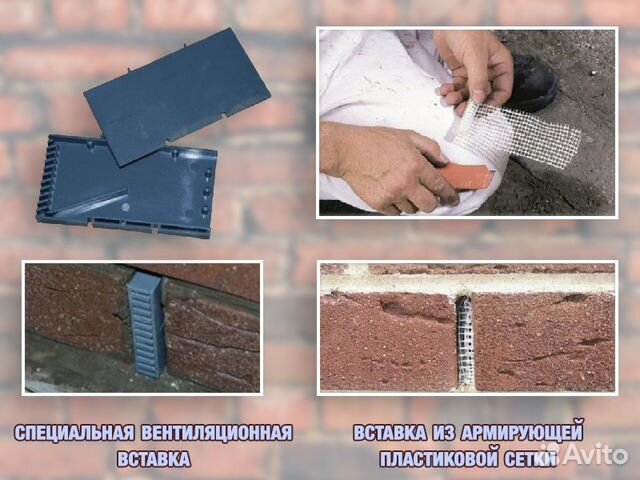 СПЕЦИАЛЬНАЯ ВЕНТИЛЯЦИОННАЯ ВСТАВКА

ВСТАВКА ИЗ АРМИРУЮЩЕЙ ПЛАСТИКОВОЙ СЕТКИ

Avito